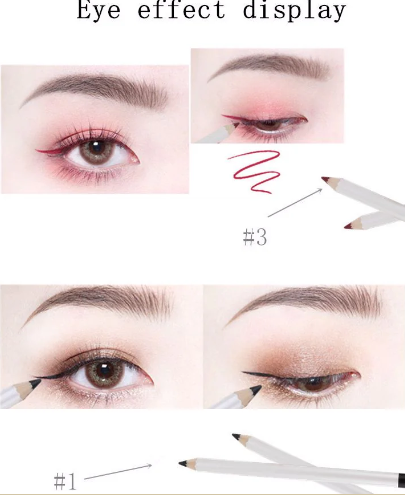 Eye effect display

#3

#1